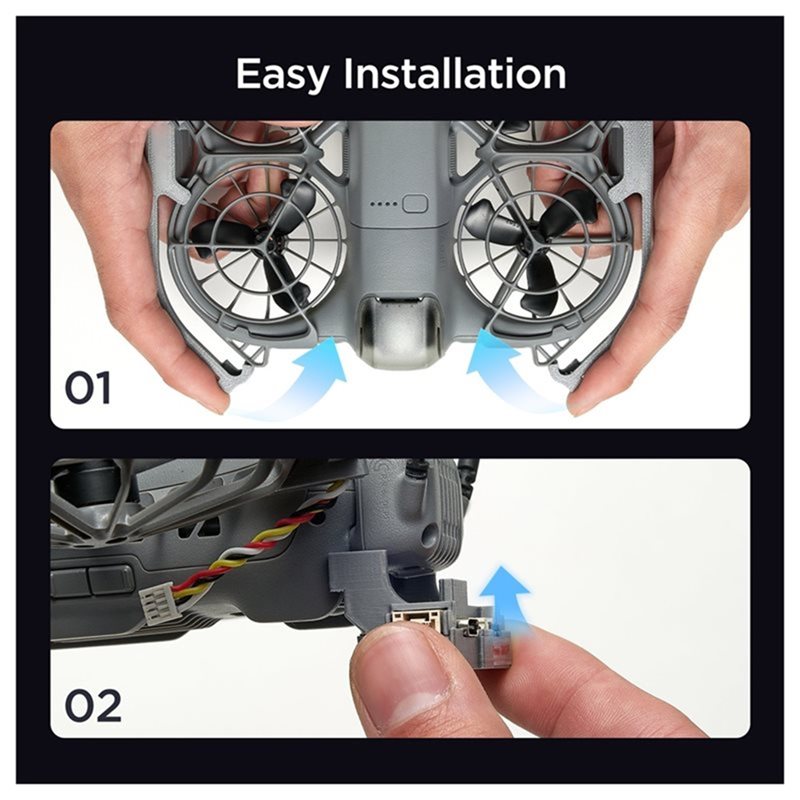 Easy Installation

01

02